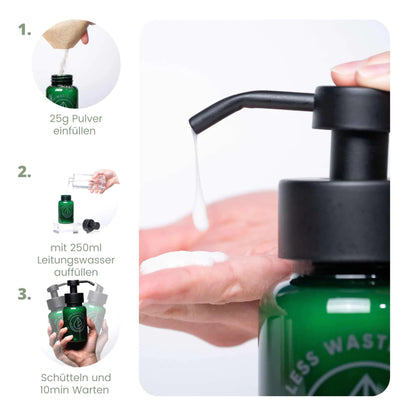 1.

25g Pulver einfüllen

2.

mit 250ml Leitungswasser auffüllen

3.

Schütteln und 10min Warten

LESS WAST